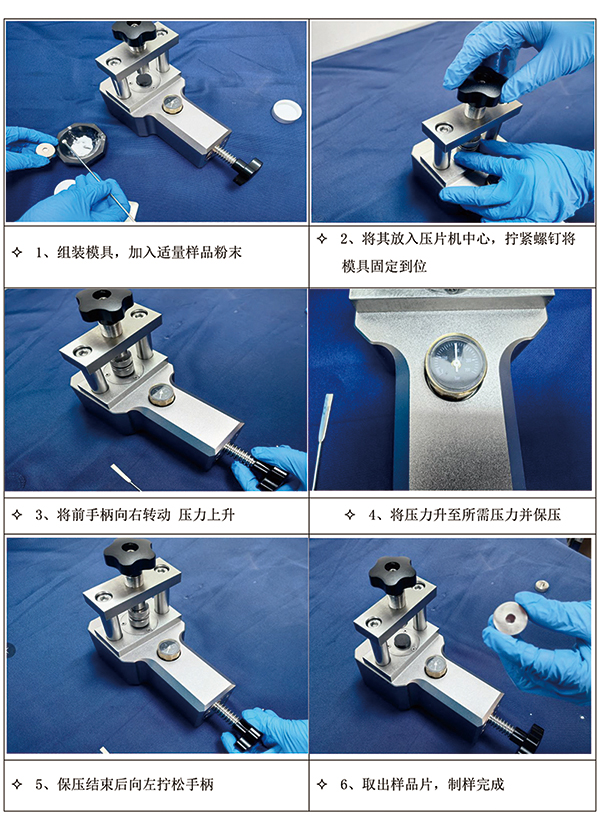 ✧ 1、组装模具，加入适量样品粉末

✧ 2、将其放入压片机中心，拧紧螺钉将模具固定到位

✧ 3、将前手柄向右转动 压力上升

✧ 4、将压力升至所需压力并保压

✧ 5、保压结束后向左拧松手柄

✧ 6、取出样品片，制样完成